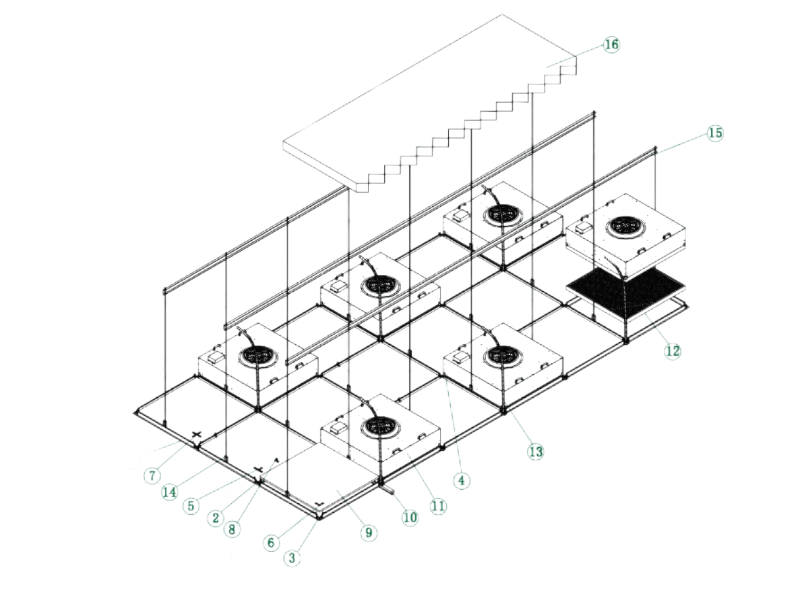 16
15
12
13
4
11
10
9
3
6
8
2
5
14
7